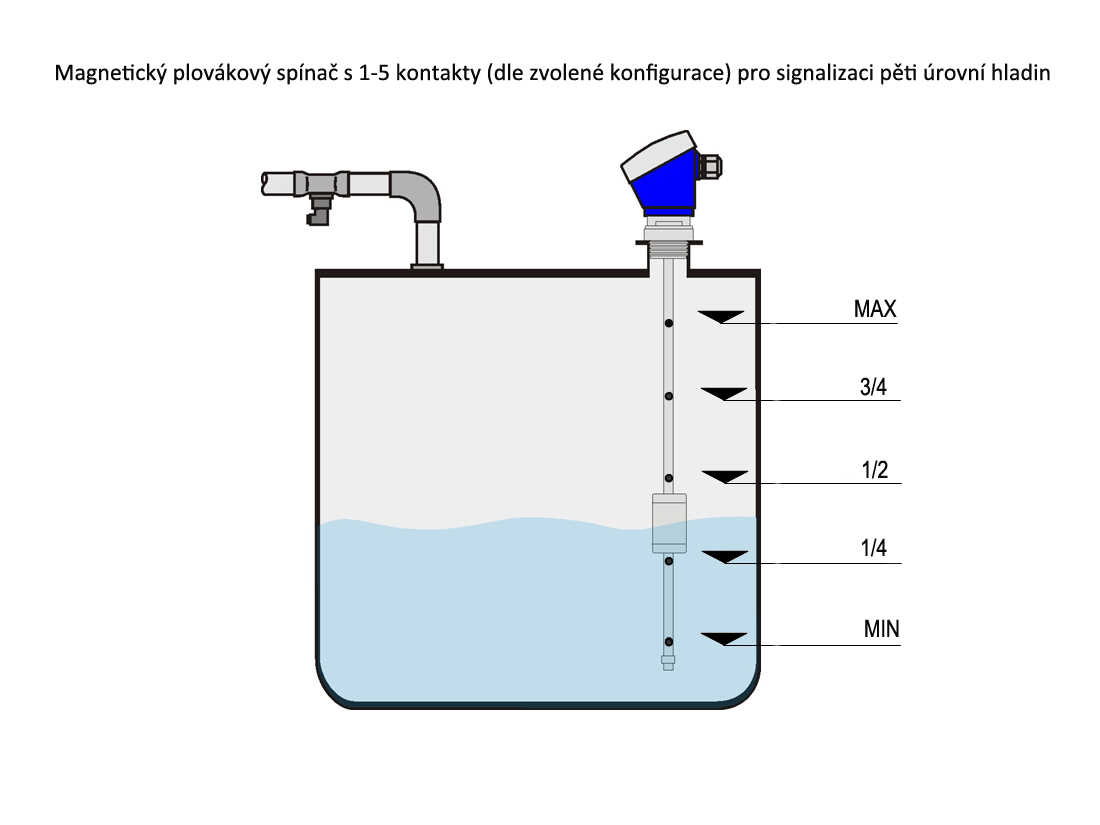 Magnetický plovákový spínač s 1-5 kontakty (dle zvolené konfigurace) pro signalizaci pěti úrovní hladin

MAX

3/4

1/2

1/4

MIN